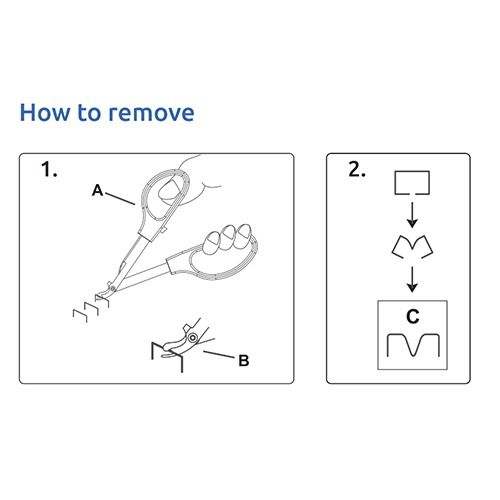 How to remove

1.

A

B

2.

C